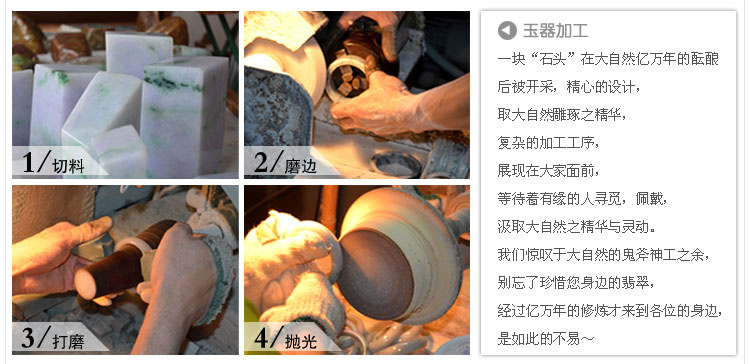 1/切料

2/磨边

3/打磨

4/抛光

玉器加工

一块“石头”在大自然亿万年的酝酿后被开采，精心的设计，
取大自然雕琢之精华，
复杂的加工工序，
展现在大家面前，
等待着有缘的人寻觅，佩戴，
汲取大自然之精华与灵动。
我们惊叹于大自然的鬼斧神工之余，
别忘了珍惜您身边的翡翠，
经过亿万年的修炼才来到各位的身边，
是如此的不易~